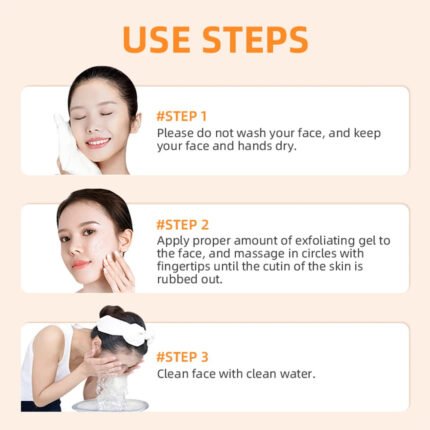 USE STEPS

#STEP 1
Please do not wash your face, and keep your face and hands dry.

#STEP 2
Apply proper amount of exfoliating gel to the face, and massage in circles with fingertips until the cutin of the skin is rubbed out.

#STEP 3
Clean face with clean water.